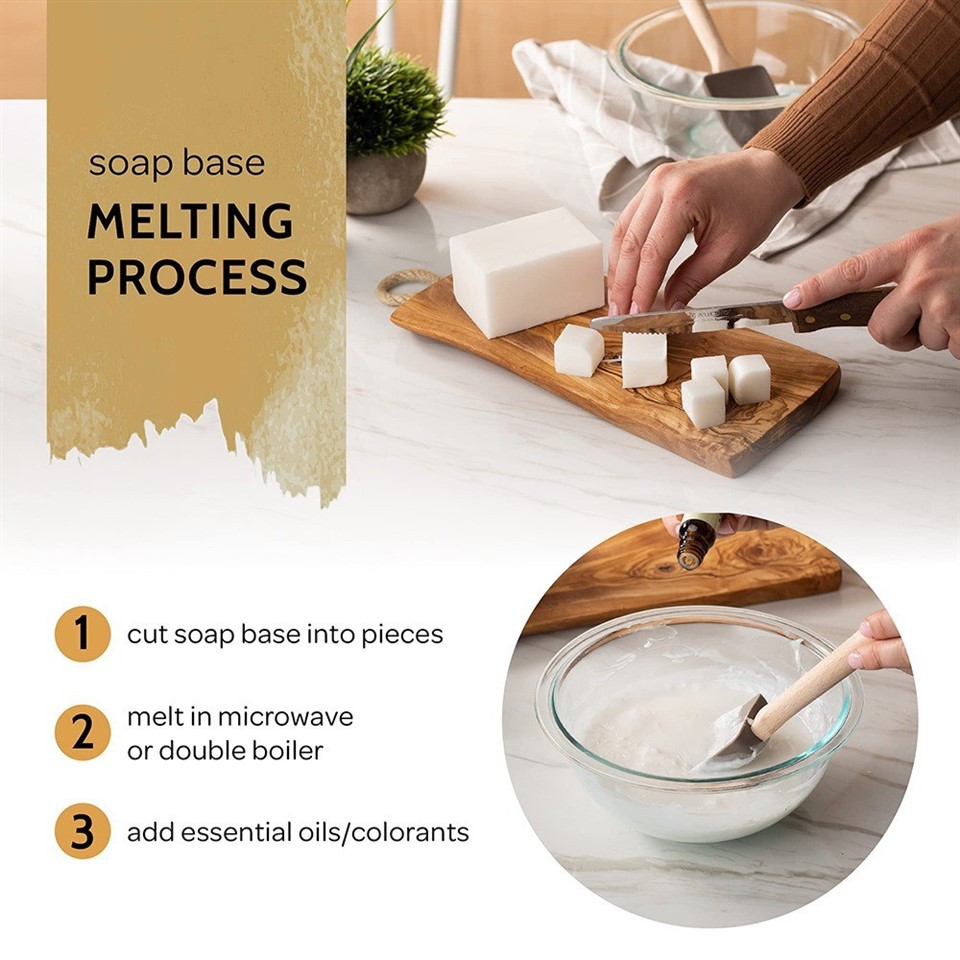 soap base
MELTING PROCESS

1 cut soap base into pieces

2 melt in microwave or double boiler

3 add essential oils/colorants